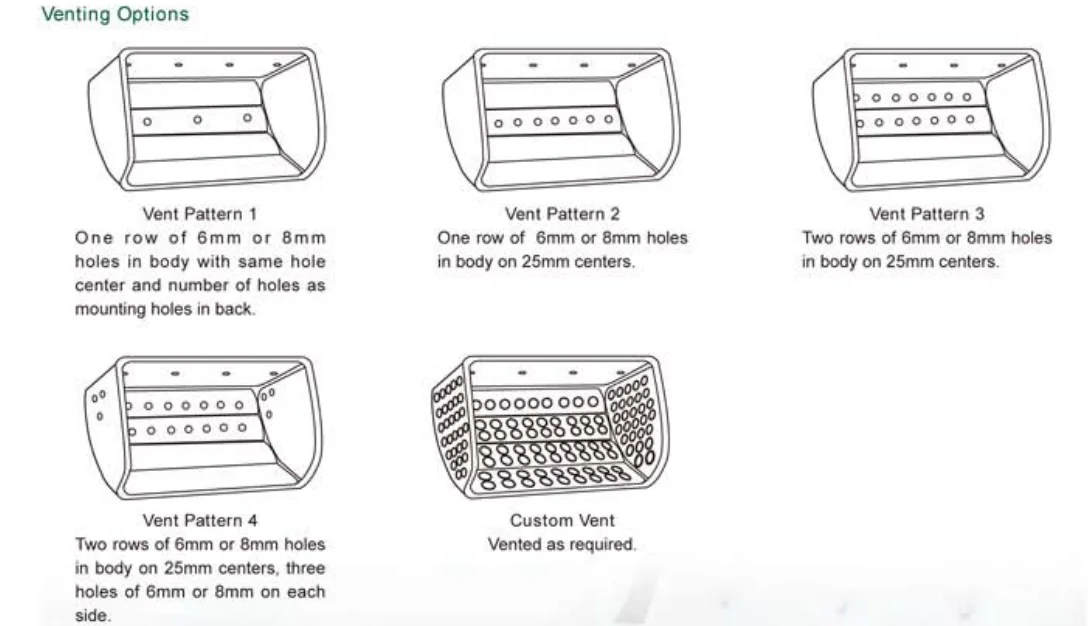 Venting Options

Vent Pattern 1
One row of 6mm or 8mm holes in body with same hole center and number of holes as mounting holes in back.

Vent Pattern 2
One row of 6mm or 8mm holes in body on 25mm centers.

Vent Pattern 3
Two rows of 6mm or 8mm holes in body on 25mm centers.

Vent Pattern 4
Two rows of 6mm or 8mm holes in body on 25mm centers, three holes of 6mm or 8mm on each side.

Custom Vent
Vented as required.