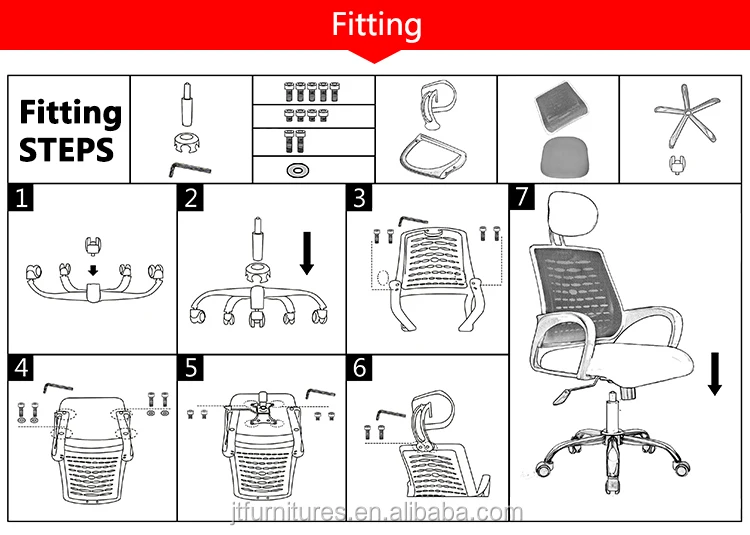 Fitting

Fitting STEPS

1

2

3

7

4

5

6

jtfurnitures.en.alibaba.com