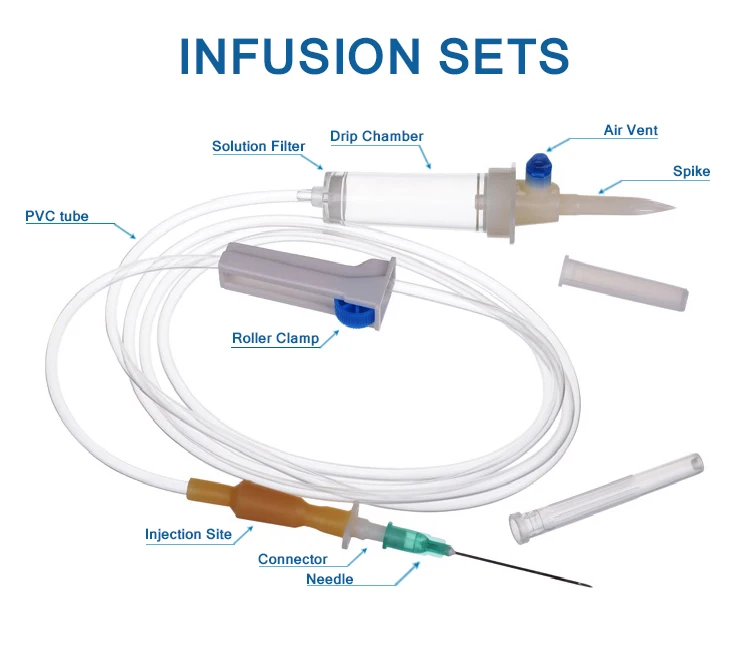 INFUSION SETS

Solution Filter

Drip Chamber

Air Vent

Spike

PVC tube

Roller Clamp

Injection Site

Connector

Needle