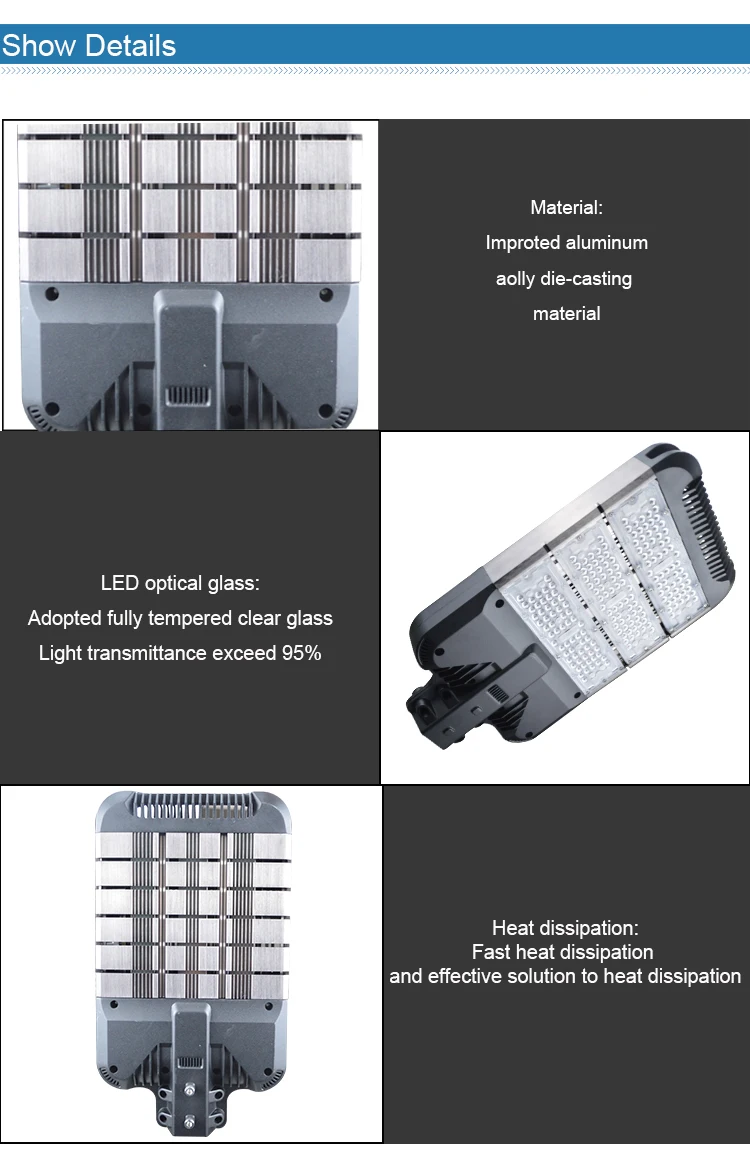 Show Details

Material:
Improted aluminum
aolly die-casting
material

LED optical glass:
Adopted fully tempered clear glass
Light transmittance exceed 95%

Heat dissipation:
Fast heat dissipation
and effective solution to heat dissipation