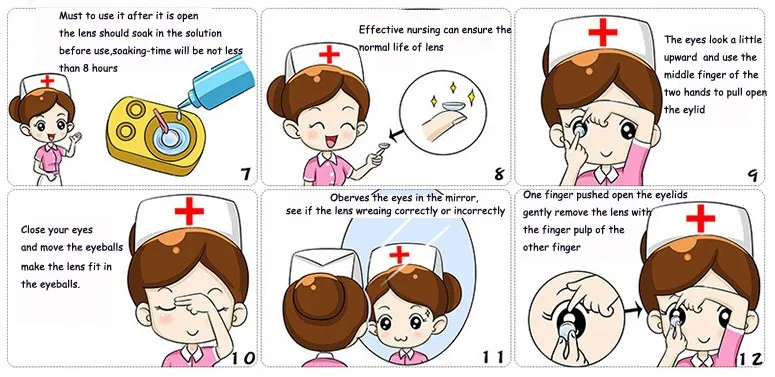 Must to use it after it is open the lens should soak in the solution before use,soaking-time will be not less than 8 hours

7

Effective nursing can ensure the normal life of lens

8

The eyes look a little upward and use the middle finger of the two hands to pull open the eylid

9

Close your eyes and move the eyeballs make the lens fit in the eyeballs.

10

Oberves the eyes in the mirror, see if the lens wreaing correctly or incorrectly

11

One finger pushed open the eyelids gently remove the lens with the finger pulp of the other finger

12