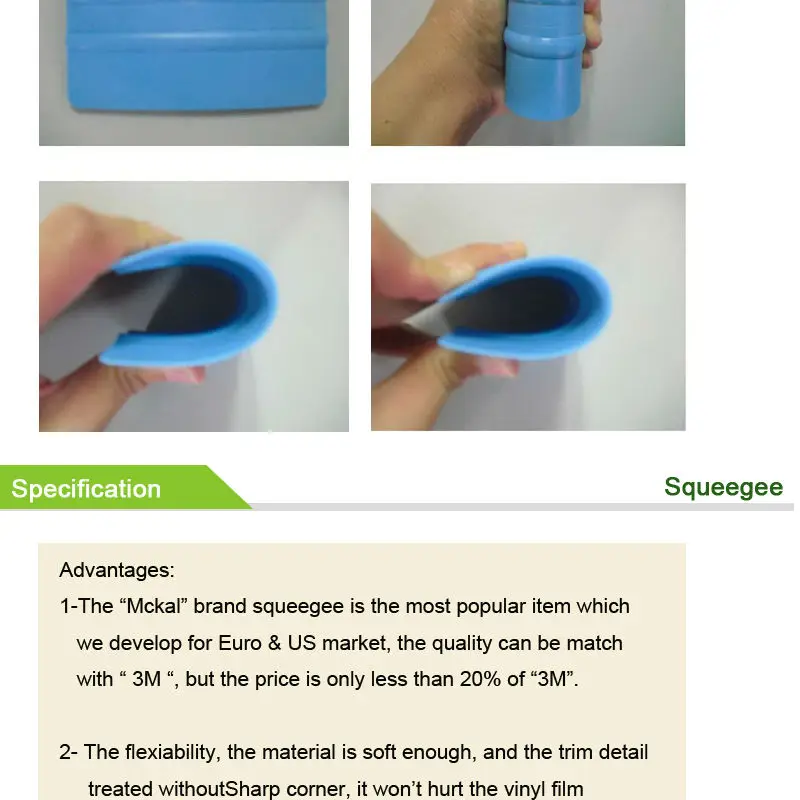 Specification

Squeegee

Advantages:

1-The “Mckal” brand squeegee is the most popular item which we develop for Euro & US market, the quality can be match with “ 3M “, but the price is only less than 20% of “3M”.

2- The flexiability, the material is soft enough, and the trim detail treated withoutSharp corner, it won’t hurt the vinyl film