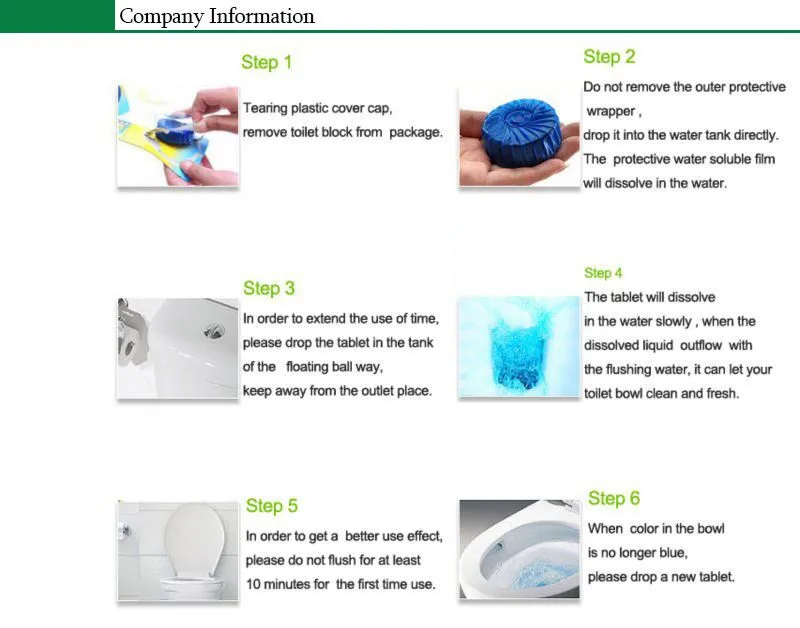 Company Information

Step 1

Tearing plastic cover cap, remove toilet block from package.

Step 2

Do not remove the outer protective wrapper , drop it into the water tank directly. The protective water soluble film will dissolve in the water.

Step 3

In order to extend the use of time, please drop the tablet in the tank of the floating ball way, keep away from the outlet place.

Step 4

The tablet will dissolve in the water slowly , when the dissolved liquid outflow with the flushing water, it can let your toilet bowl clean and fresh.

Step 5

In order to get a better use effect, please do not flush for at least 10 minutes for the first time use.

Step 6

When color in the bowl is no longer blue, please drop a new tablet.