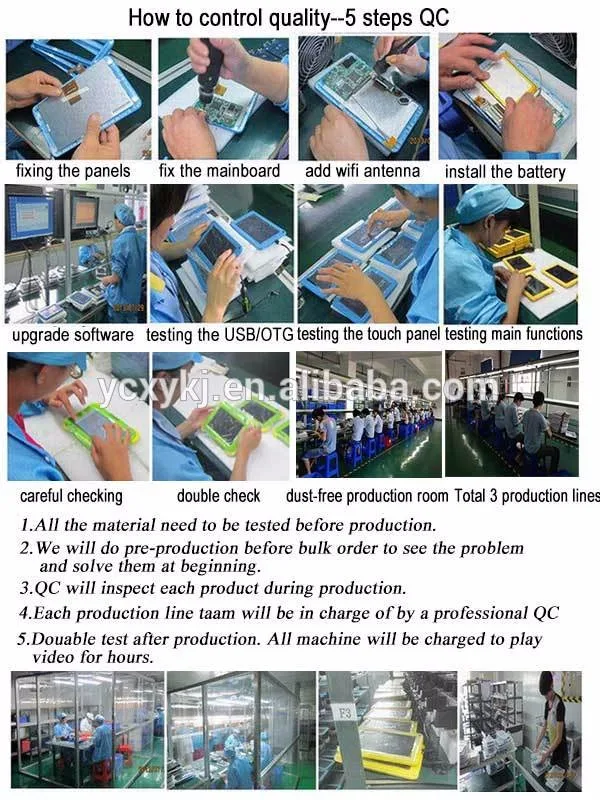 How to control quality--5 steps QC

fixing the panels

fix the mainboard

add wifi antenna

install the battery

upgrade software

testing the USB/OTG

testing the touch panel

testing main functions

ycxykj.en.alibaba.com

careful checking

double check

dust-free production room

Total 3 production lines

1.All the material need to be tested before production.

2.We will do pre-production before bulk order to see the problem and solve them at beginning.

3.QC will inspect each product during production.

4.Each production line taam will be in charge of by a professional QC

5.Douable test after production. All machine will be charged to play video for hours.

F3