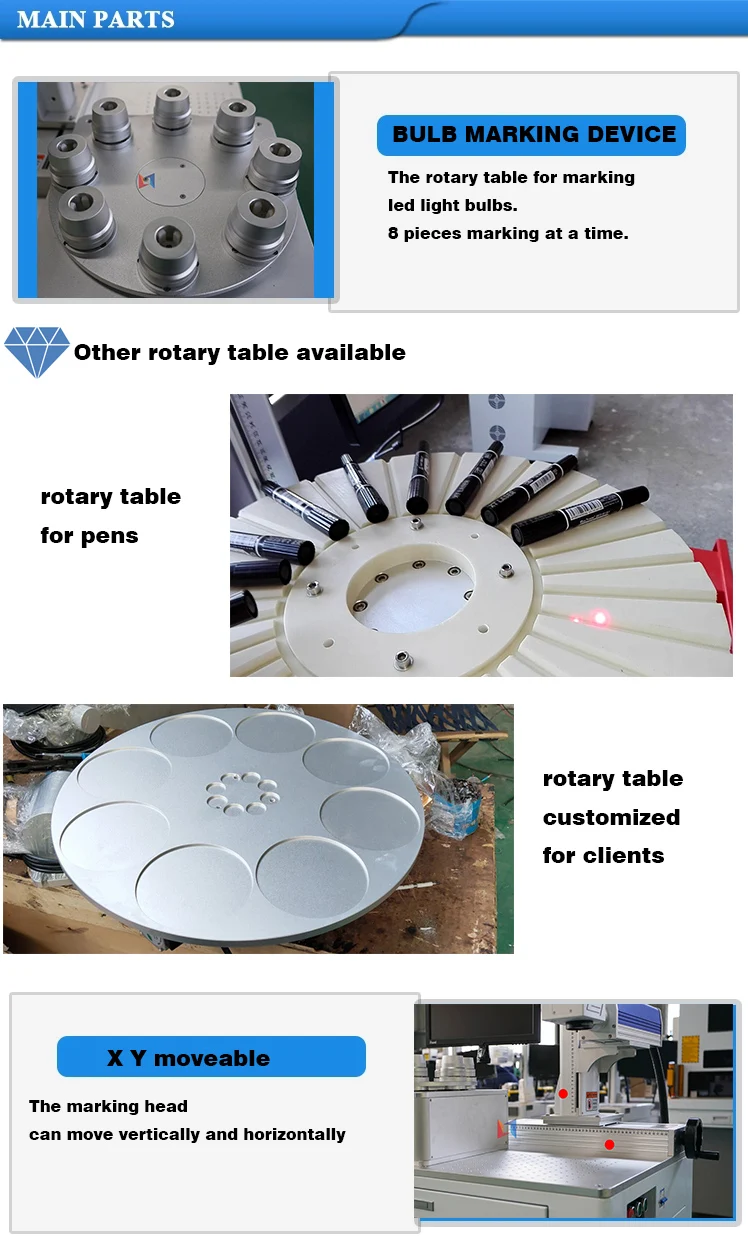 MAIN PARTS

BULB MARKING DEVICE

The rotary table for marking led light bulbs.
8 pieces marking at a time.

Other rotary table available

rotary table for pens

rotary table customized for clients

X Y moveable

The marking head can move vertically and horizontally