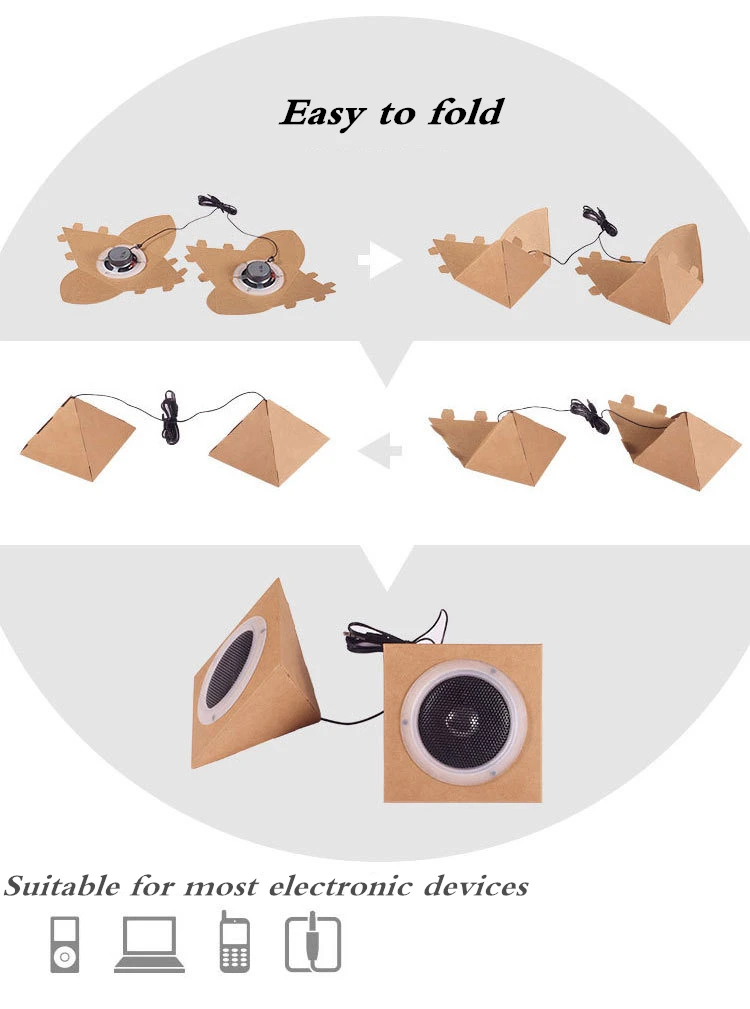 Easy to fold

Suitable for most electronic devices