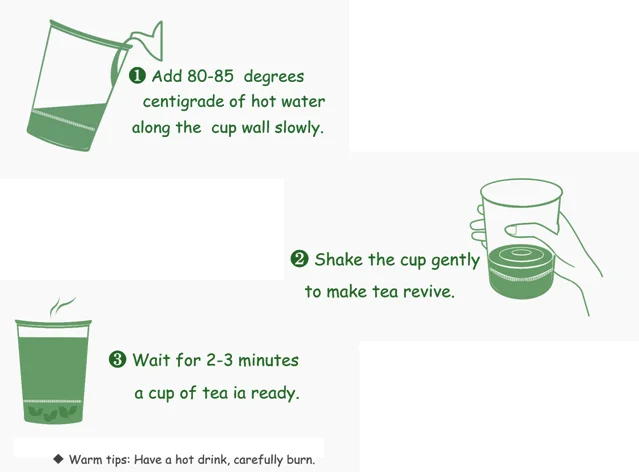 ❶ Add 80-85 degrees centigrade of hot water along the cup wall slowly.

❷ Shake the cup gently to make tea revive.

❸ Wait for 2-3 minutes a cup of tea ia ready.

◆ Warm tips: Have a hot drink, carefully burn.