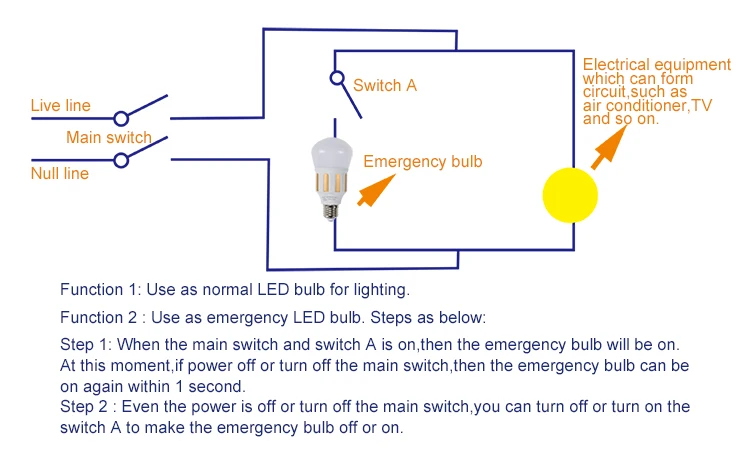 Live line

Main switch

Null line

Switch A

Emergency bulb

Electrical equipment which can form circuit,such as air conditioner,TV and so on.

Function 1: Use as normal LED bulb for lighting.

Function 2 : Use as emergency LED bulb. Steps as below:

Step 1: When the main switch and switch A is on,then the emergency bulb will be on. At this moment,if power off or turn off the main switch,then the emergency bulb can be on again within 1 second.
Step 2 : Even the power is off or turn off the main switch,you can turn off or turn on the switch A to make the emergency bulb off or on.