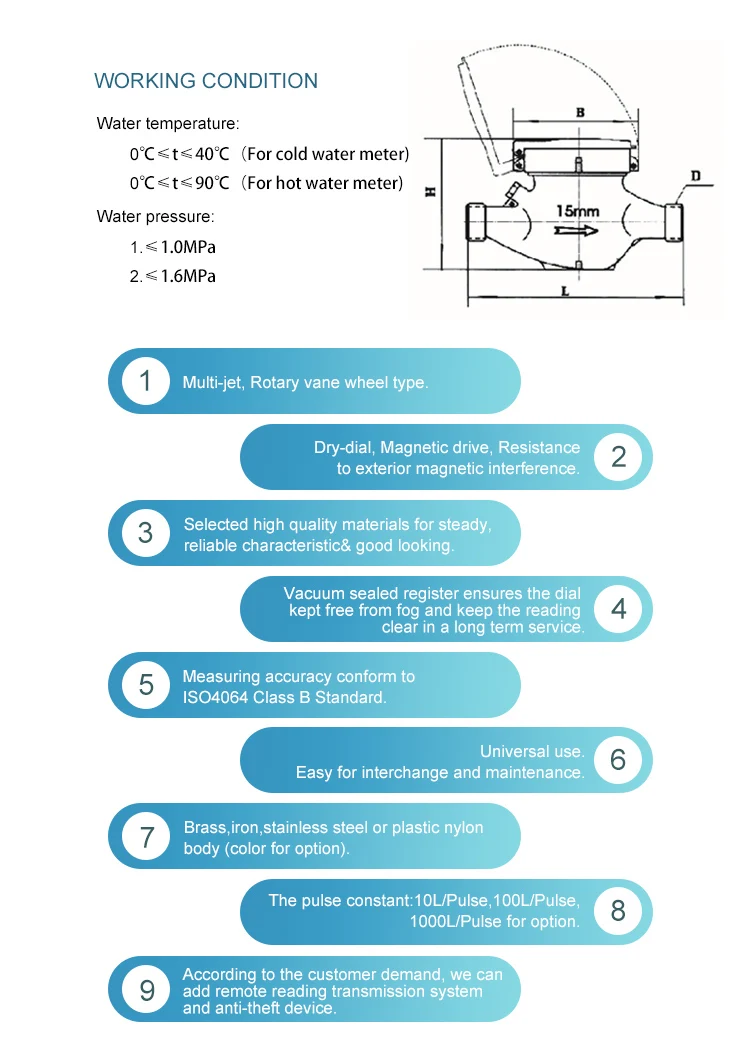 WORKING CONDITION

Water temperature:

0℃≤t≤40℃（For cold water meter)

0℃≤t≤90℃（For hot water meter)

Water pressure:

1.≤1.0MPa

2.≤1.6MPa

B

H

D

15mm

L

1 Multi-jet, Rotary vane wheel type.

Dry-dial, Magnetic drive, Resistance to exterior magnetic interference. 2

3 Selected high quality materials for steady, reliable characteristic& good looking.

Vacuum sealed register ensures the dial kept free from fog and keep the reading clear in a long term service. 4

5 Measuring accuracy conform to ISO4064 Class B Standard.

Universal use. Easy for interchange and maintenance. 6

7 Brass,iron,stainless steel or plastic nylon body (color for option).

The pulse constant:10L/Pulse,100L/Pulse, 1000L/Pulse for option. 8

9 According to the customer demand, we can add remote reading transmission system and anti-theft device.