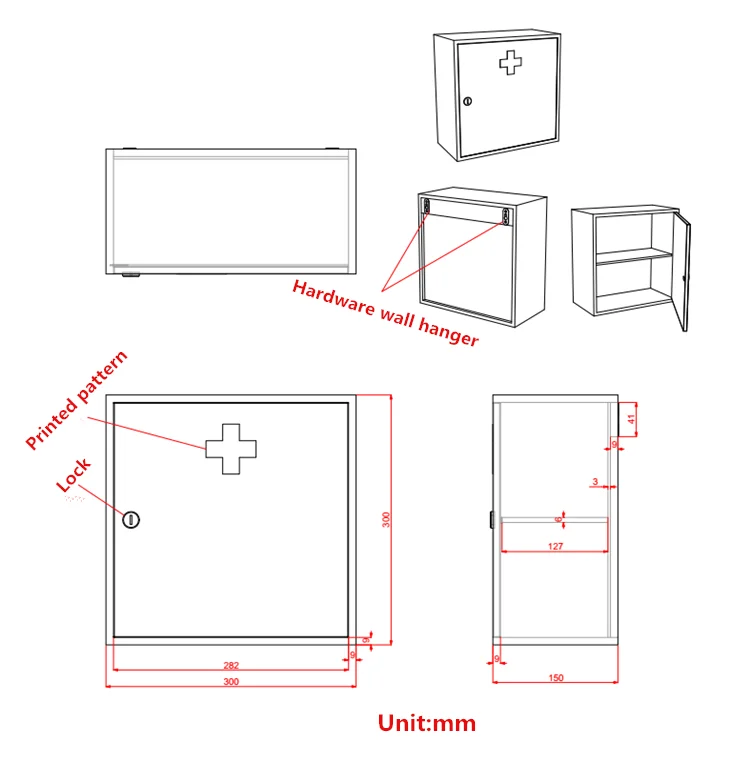 Hardware wall hanger

Printed pattern

Lock

300

9

9

282

300

41

9

3

6

127

9

150

Unit:mm