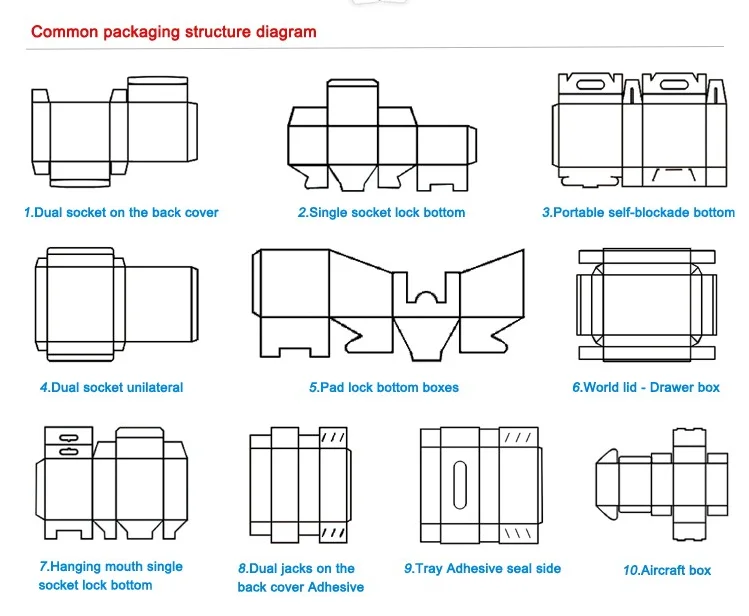 Common packaging structure diagram

1.Dual socket on the back cover

2.Single socket lock bottom

3.Portable self-blockade bottom

4.Dual socket unilateral

5.Pad lock bottom boxes

6.World lid - Drawer box

7.Hanging mouth single socket lock bottom

8.Dual jacks on the back cover Adhesive

9.Tray Adhesive seal side

10.Aircraft box