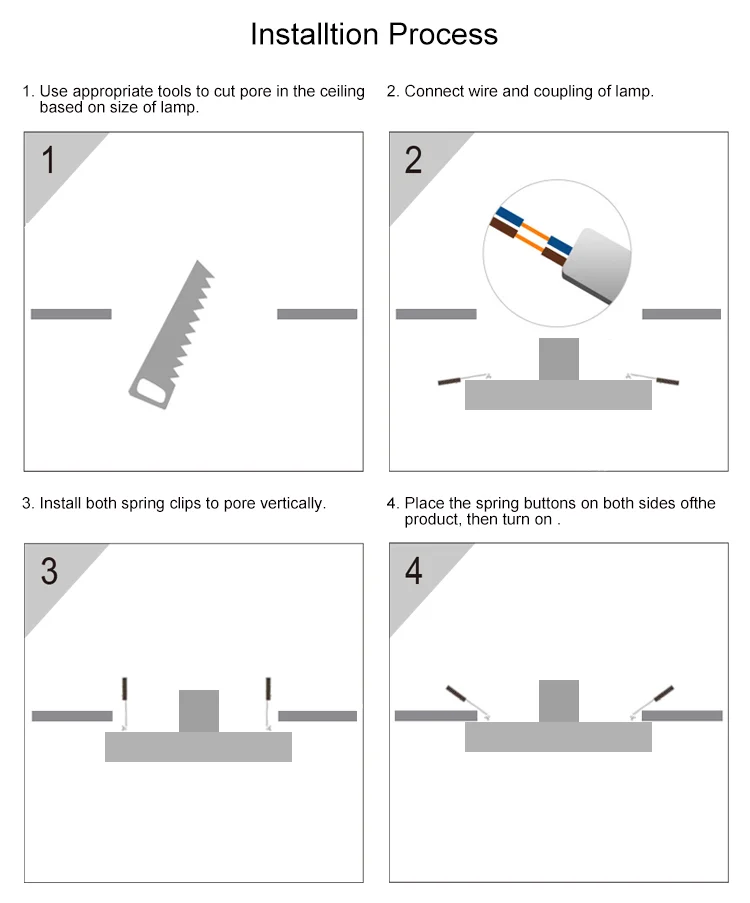 Installtion Process

1. Use appropriate tools to cut pore in the ceiling based on size of lamp.

1

2. Connect wire and coupling of lamp.

2

3. Install both spring clips to pore vertically.

3

4. Place the spring buttons on both sides ofthe product, then turn on .

4