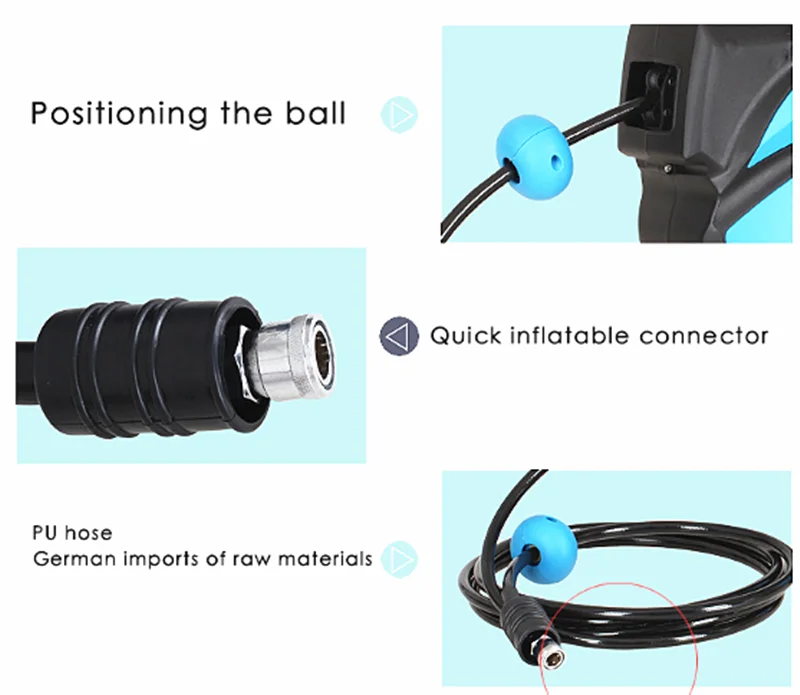 Positioning the ball

Quick inflatable connector

PU hose
German imports of raw materials