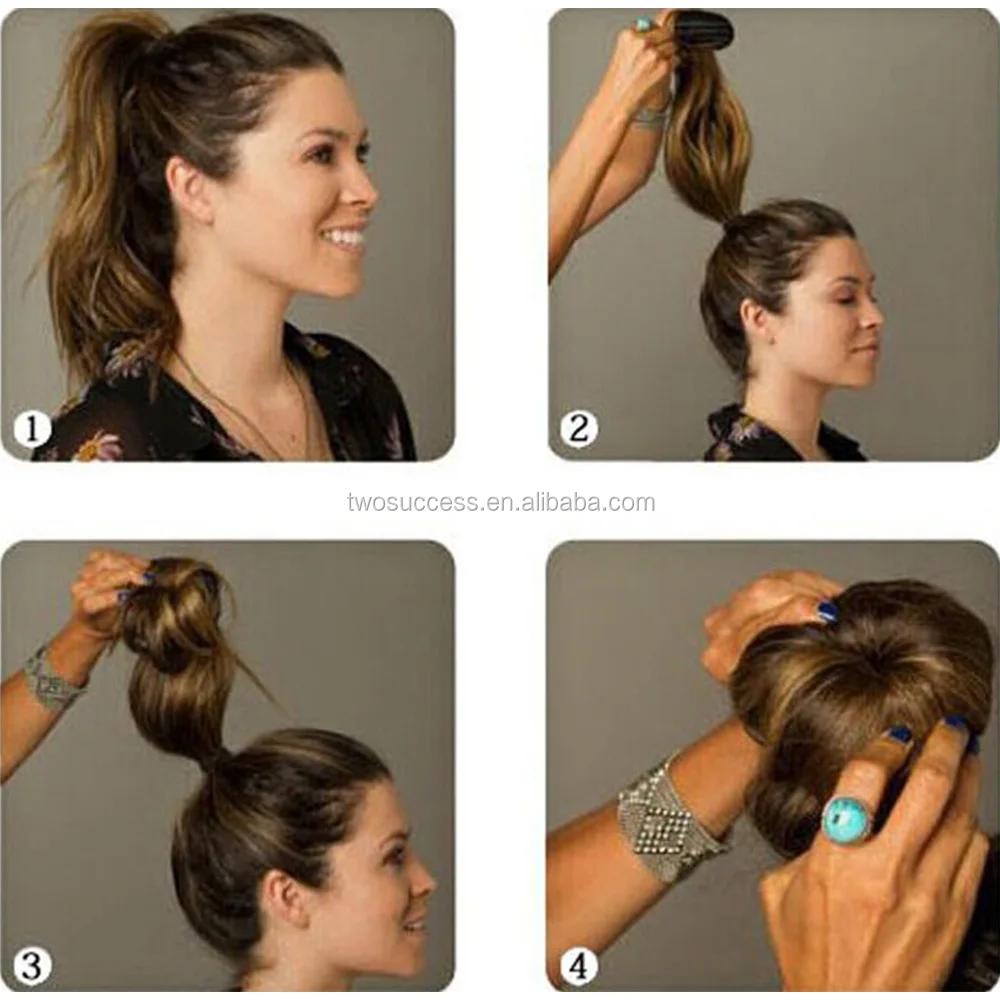 1

2

twosuccess.en.alibaba.com

3

4