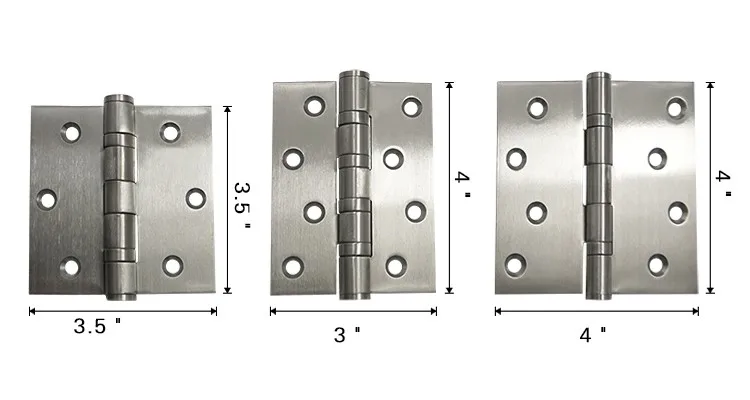 3.5 "
3.5 "
4 "
3 "
4 "
4 "