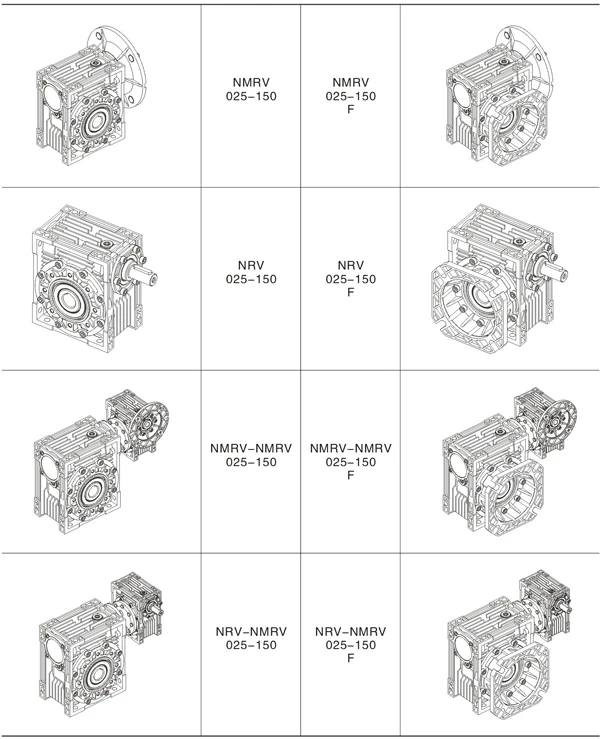 | | | | |
|---|---|---|---|
| | NMRV 025-150 | NMRV 025-150 F | |
| | NRV 025-150 | NRV 025-150 F | |
| | NMRV-NMRV 025-150 | NMRV-NMRV 025-150 F | |
| | NRV-NMRV 025-150 | NRV-NMRV 025-150 F | |