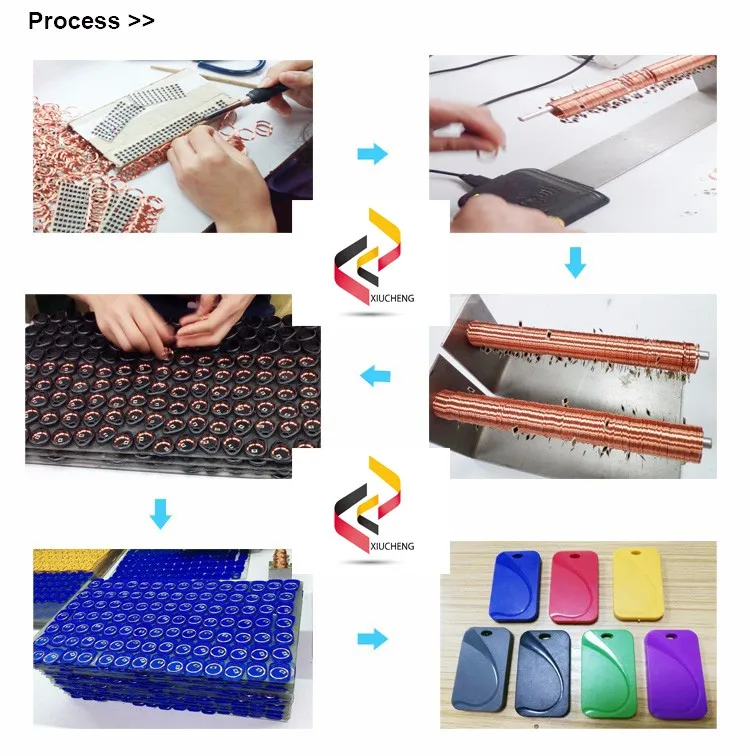 Process >>

XIUCHENG

XIUCHENG