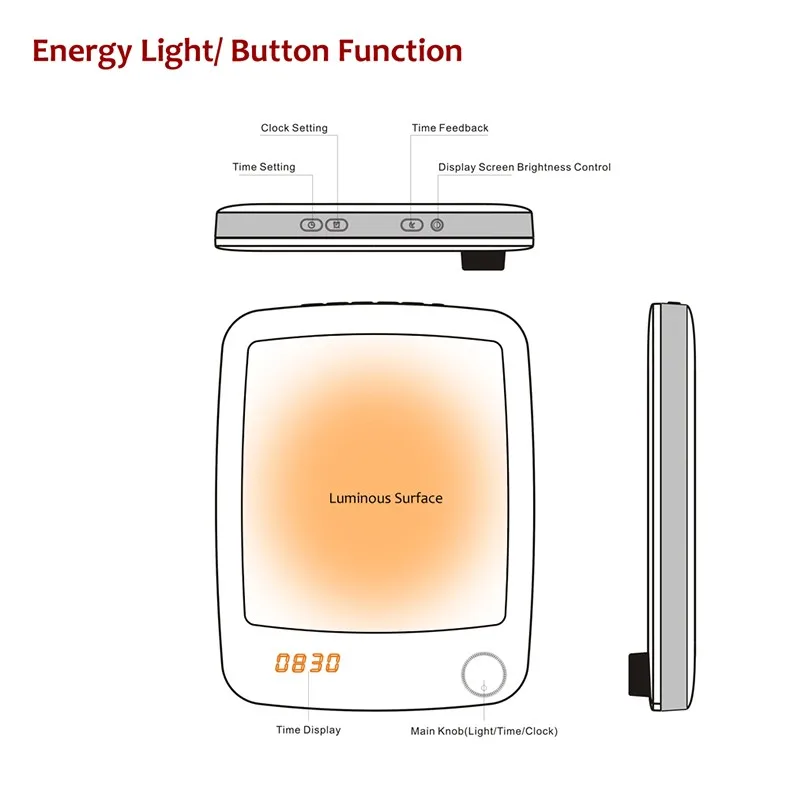 Energy Light/ Button Function

Clock Setting

Time Feedback

Time Setting

Display Screen Brightness Control

Luminous Surface

0830

Time Display

Main Knob(Light/Time/Clock)