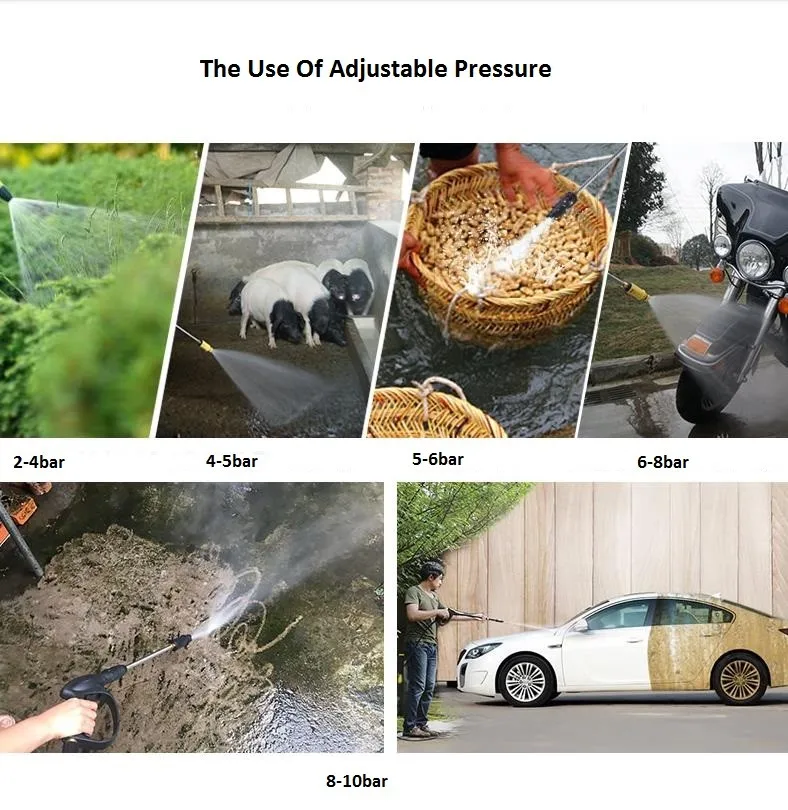 The Use Of Adjustable Pressure

2-4bar

4-5bar

5-6bar

6-8bar

8-10bar