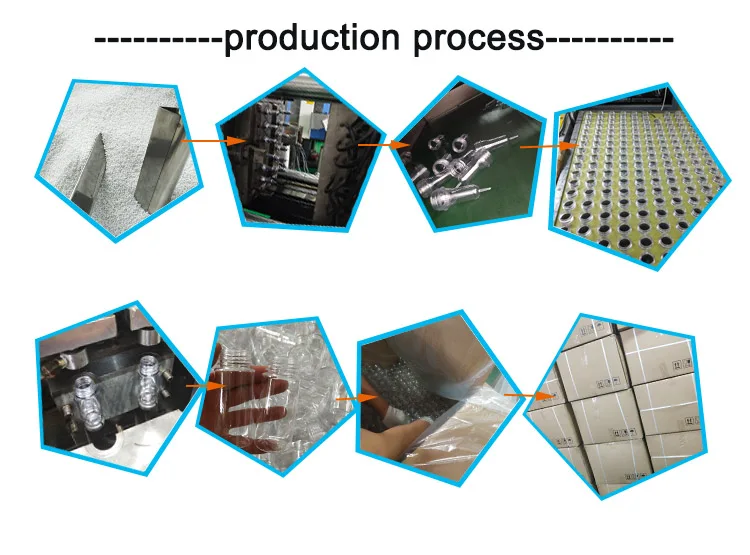 ----------production process----------