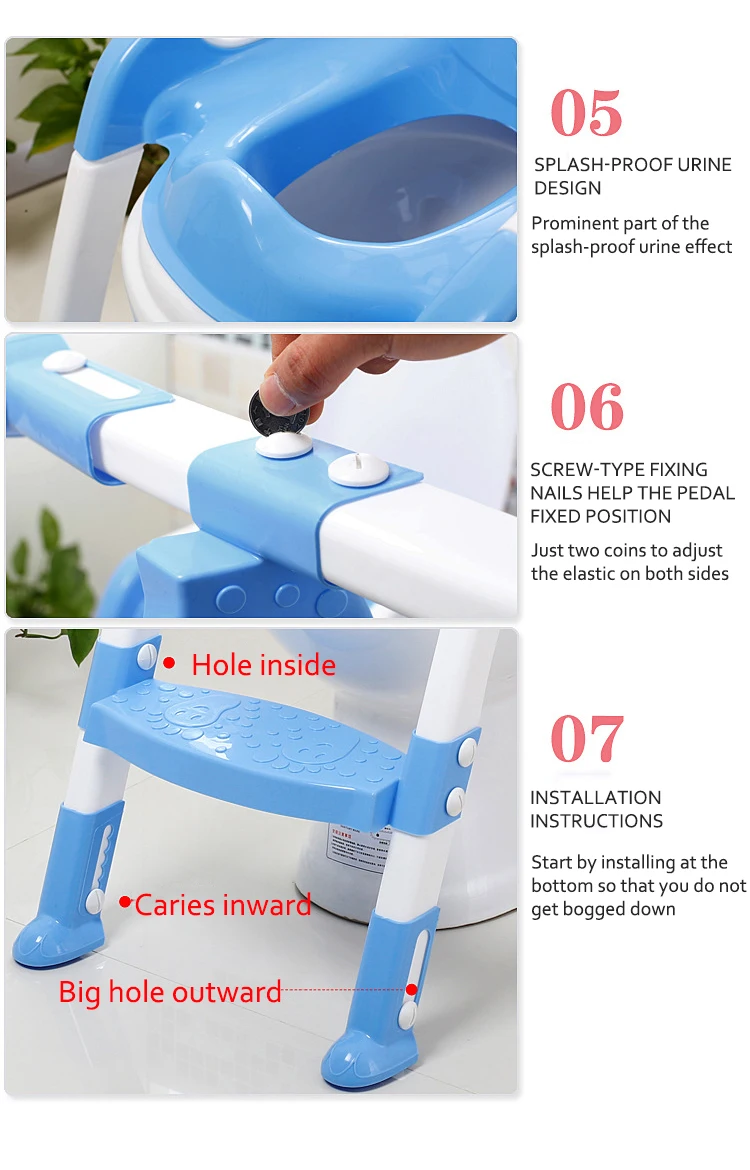 05

SPLASH-PROOF URINE DESIGN

Prominent part of the splash-proof urine effect

06

SCREW-TYPE FIXING NAILS HELP THE PEDAL FIXED POSITION

Just two coins to adjust the elastic on both sides

Hole inside

Caries inward

Big hole outward

07

INSTALLATION INSTRUCTIONS

Start by installing at the bottom so that you do not get bogged down