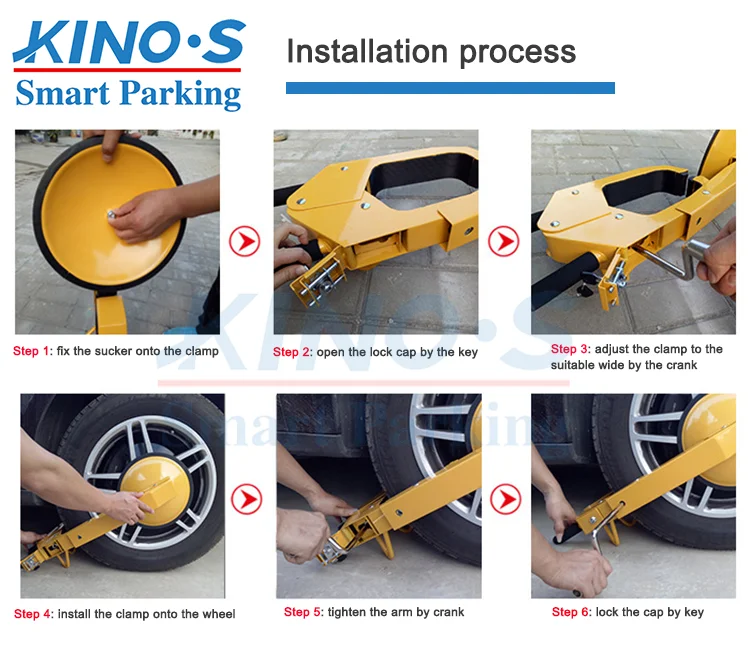 KINO·S
Smart Parking

Installation process

Step 1: fix the sucker onto the clamp

Step 2: open the lock cap by the key

Step 3: adjust the clamp to the suitable wide by the crank

KINO·S
Smart Parking

Step 4: install the clamp onto the wheel

Step 5: tighten the arm by crank

Step 6: lock the cap by key