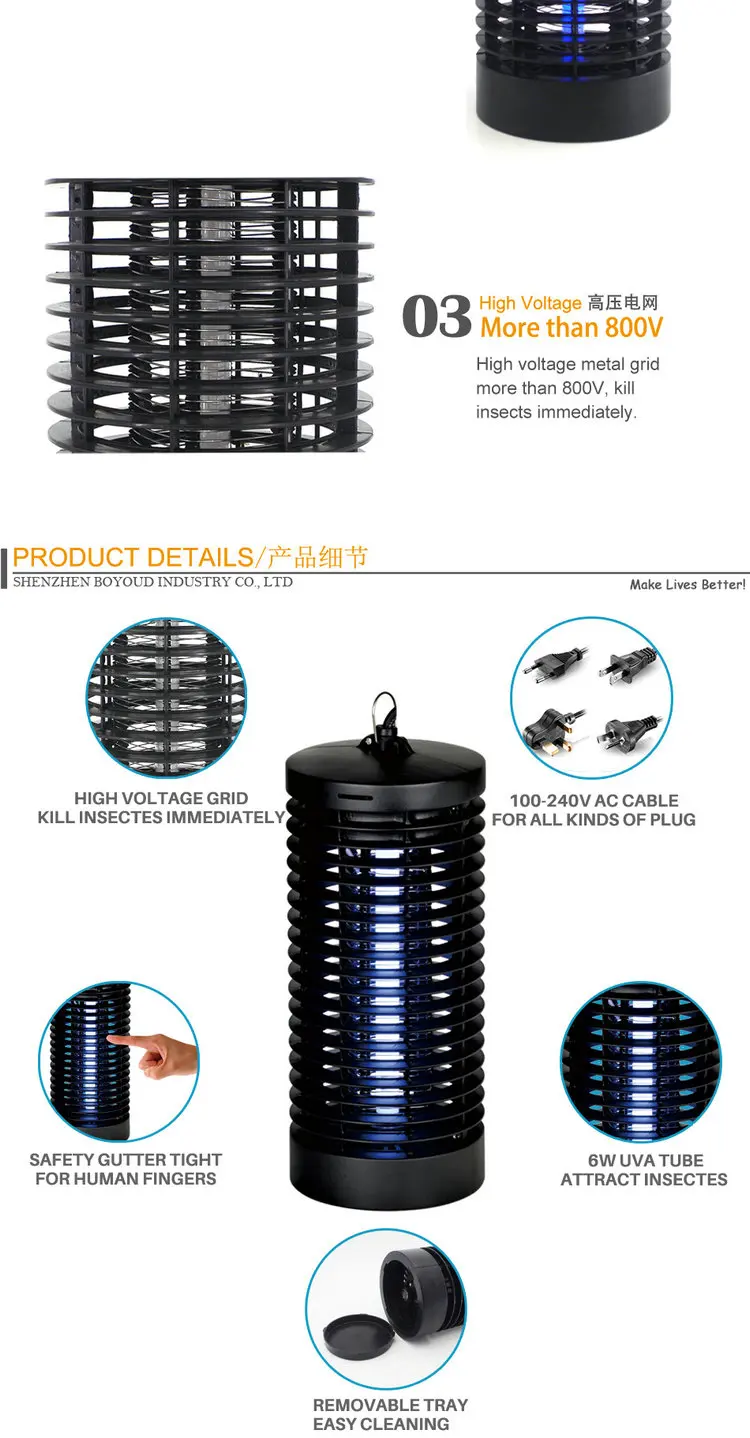 03 High Voltage 高压电网
More than 800V

High voltage metal grid more than 800V, kill insects immediately.

PRODUCT DETAILS/产品细节
SHENZHEN BOYOUD INDUSTRY CO., LTD
Make Lives Better!

HIGH VOLTAGE GRID
KILL INSECTES IMMEDIATELY

100-240V AC CABLE
FOR ALL KINDS OF PLUG

SAFETY GUTTER TIGHT
FOR HUMAN FINGERS

6W UVA TUBE
ATTRACT INSECTES

REMOVABLE TRAY
EASY CLEANING