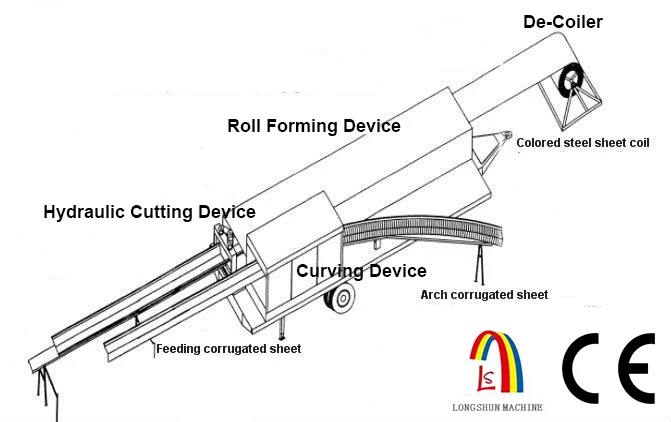 De-Coiler

Roll Forming Device

Colored steel sheet coil

Hydraulic Cutting Device

Curving Device

Arch corrugated sheet

Feeding corrugated sheet

LS

LONGSHUN MACHINE

CE