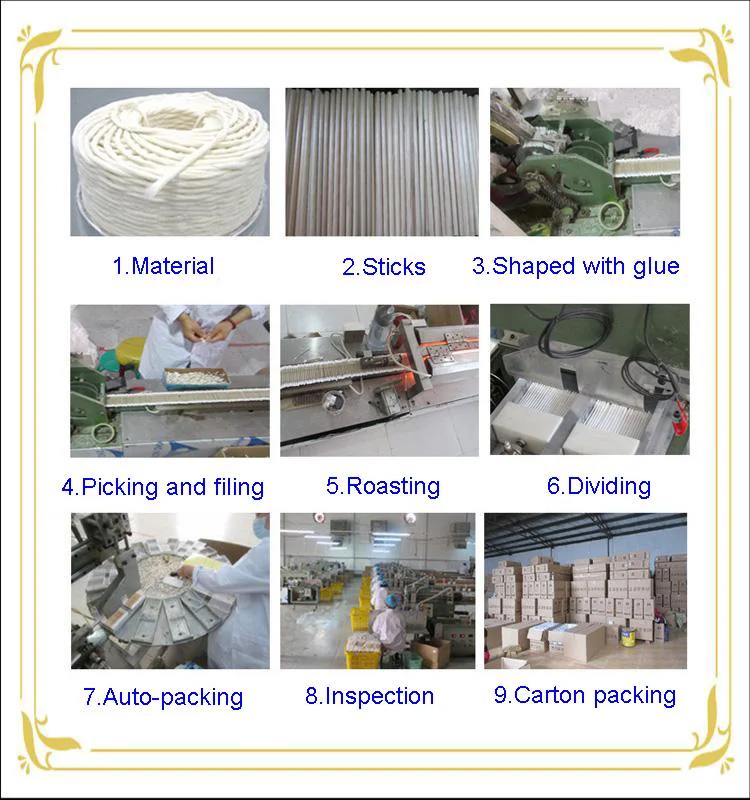 1.Material
2.Sticks
3.Shaped with glue
4.Picking and filing
5.Roasting
6.Dividing
7.Auto-packing
8.Inspection
9.Carton packing