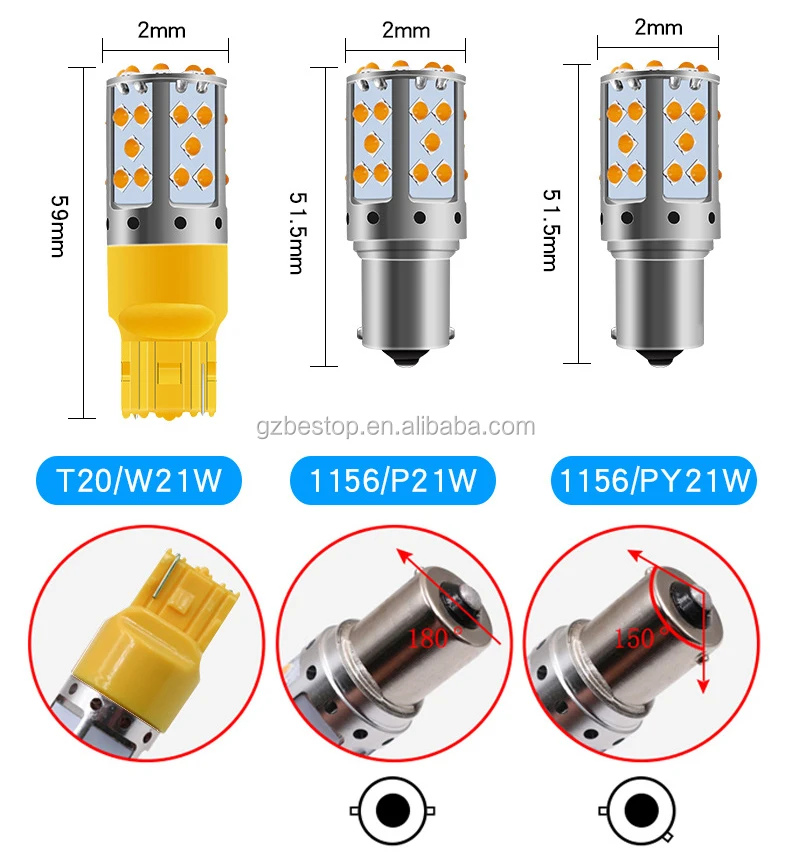 2mm
59mm
2mm
51.5mm
2mm
51.5mm
gzbestop.en.alibaba.com
T20/W21W
1156/P21W
1156/PY21W
180°
150°