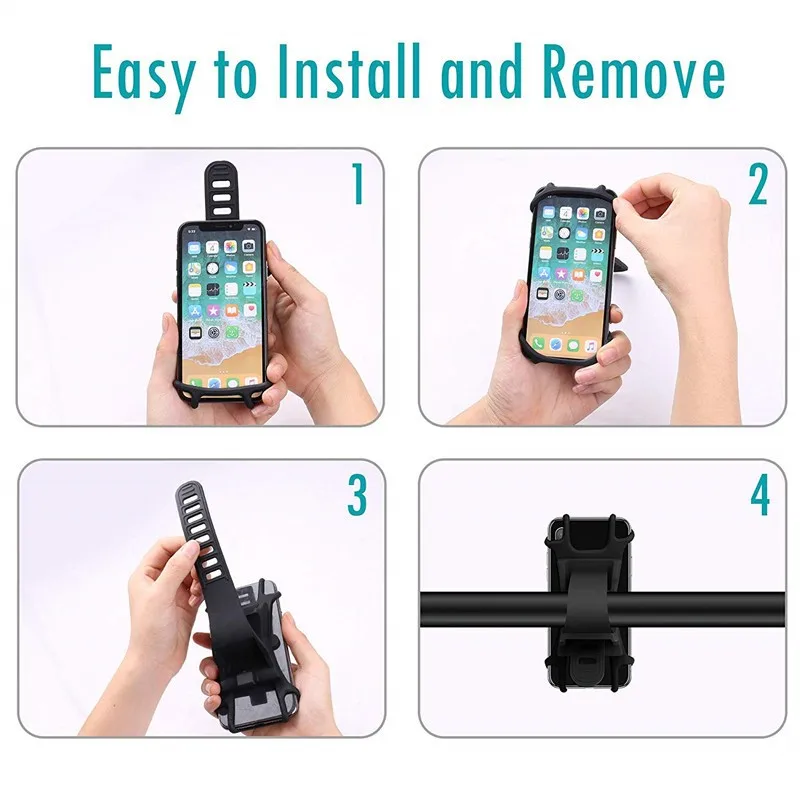 Easy to Install and Remove

1

2

3

4