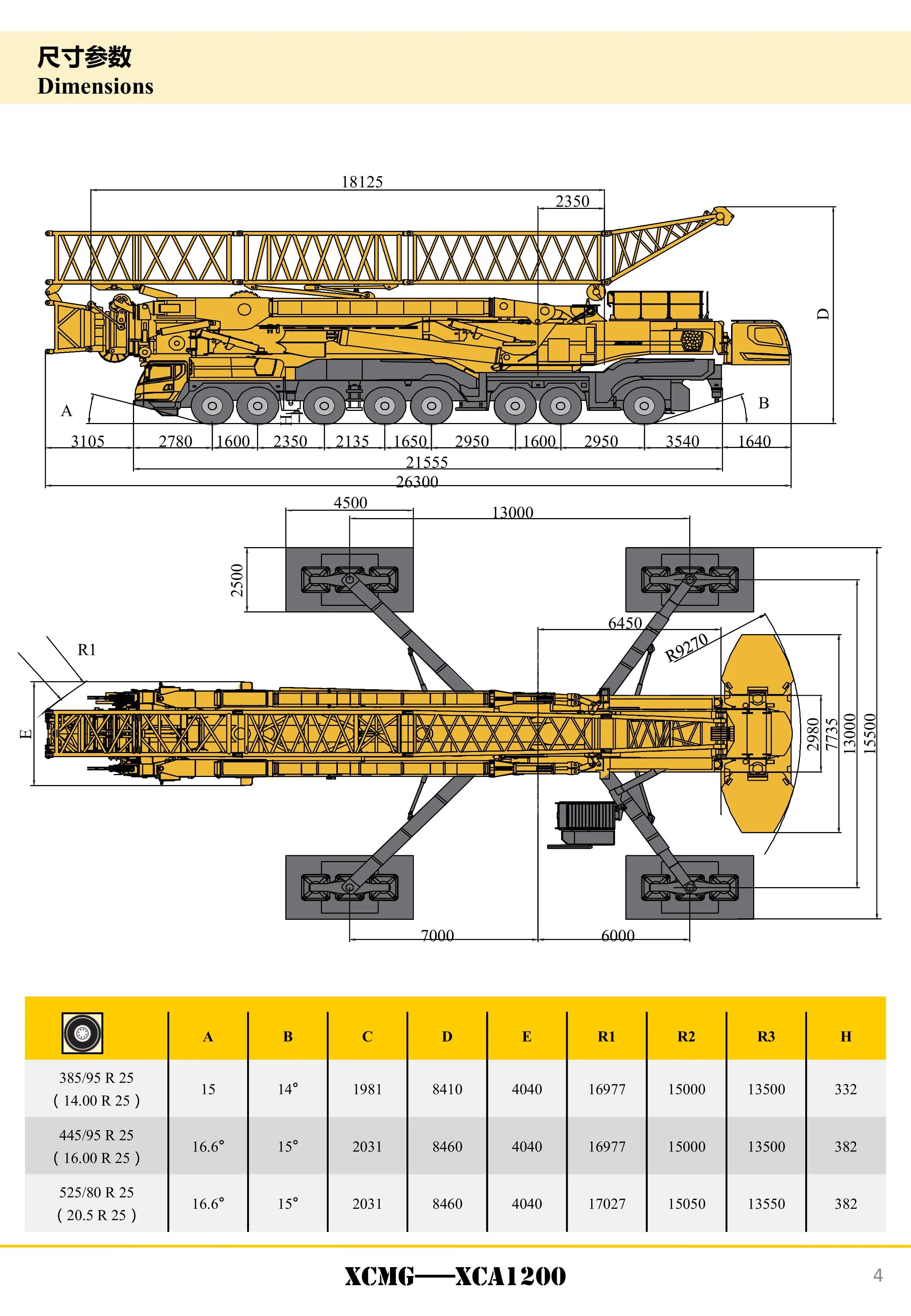 尺寸参数
Dimensions

18125
2350
D
A
B
H
3105
2780
1600
2350
2135
1650
2950
1600
2950
3540
1640
21555
26300

4500
13000
2500
6450
R9270
R1
E
2980
7735
13000
15500
7000
6000

| | A | B | C | D | E | R1 | R2 | R3 | H |
|---|---|---|---|---|---|---|---|---|---|
| 385/95 R 25 ( 14.00 R 25 ) | 15 | 14° | 1981 | 8410 | 4040 | 16977 | 15000 | 13500 | 332 |
| 445/95 R 25 ( 16.00 R 25 ) | 16.6° | 15° | 2031 | 8460 | 4040 | 16977 | 15000 | 13500 | 382 |
| 525/80 R 25 ( 20.5 R 25 ) | 16.6° | 15° | 2031 | 8460 | 4040 | 17027 | 15050 | 13550 | 382 |

XCMG—XCA1200
4