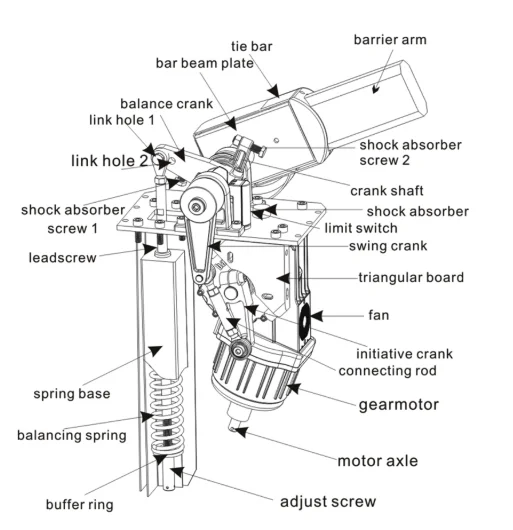 barrier arm
tie bar
bar beam plate
balance crank
link hole 1
link hole 2
shock absorber screw 2
crank shaft
shock absorber screw 1
shock absorber
limit switch
swing crank
leadscrew
triangular board
fan
initiative crank
connecting rod
spring base
gearmotor
balancing spring
motor axle
buffer ring
adjust screw