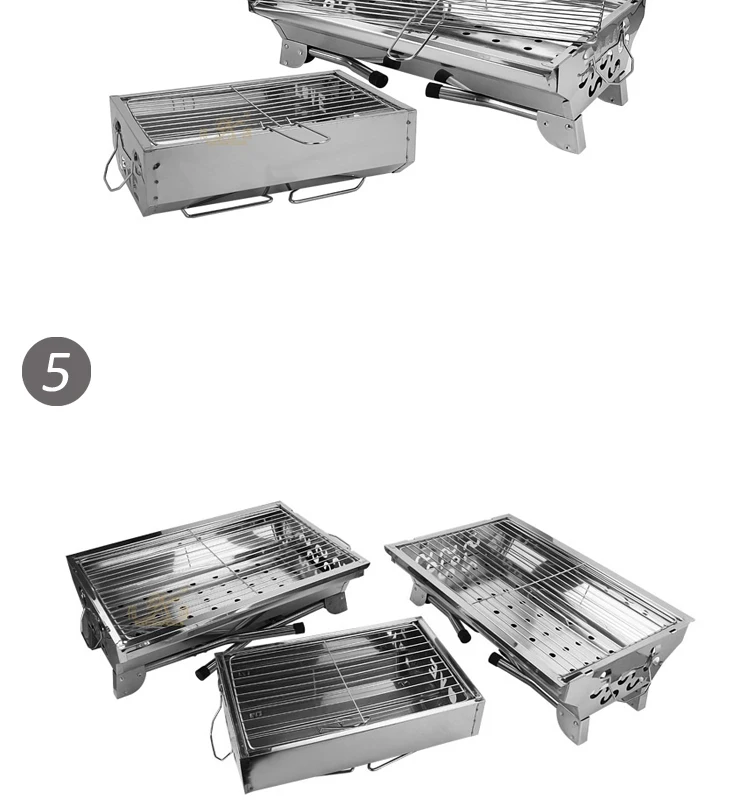 5