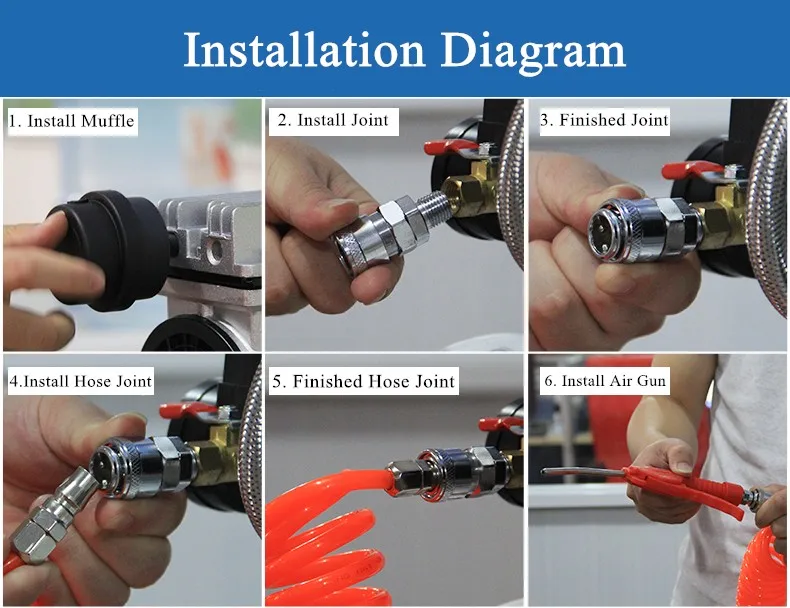 Installation Diagram

1. Install Muffle

2. Install Joint

3. Finished Joint

4.Install Hose Joint

5. Finished Hose Joint

6. Install Air Gun