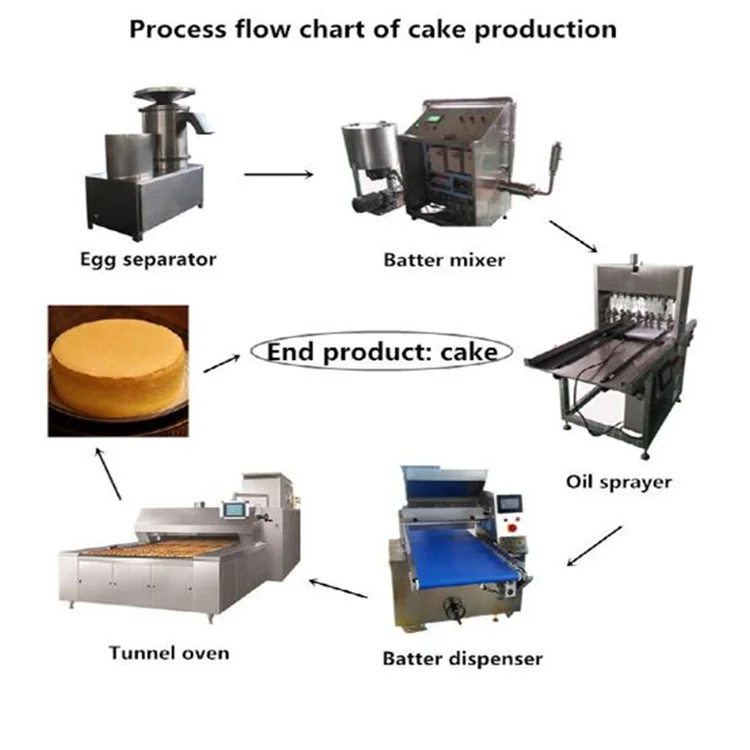 Process flow chart of cake production

Egg separator

Batter mixer

Oil sprayer

Batter dispenser

Tunnel oven

End product: cake