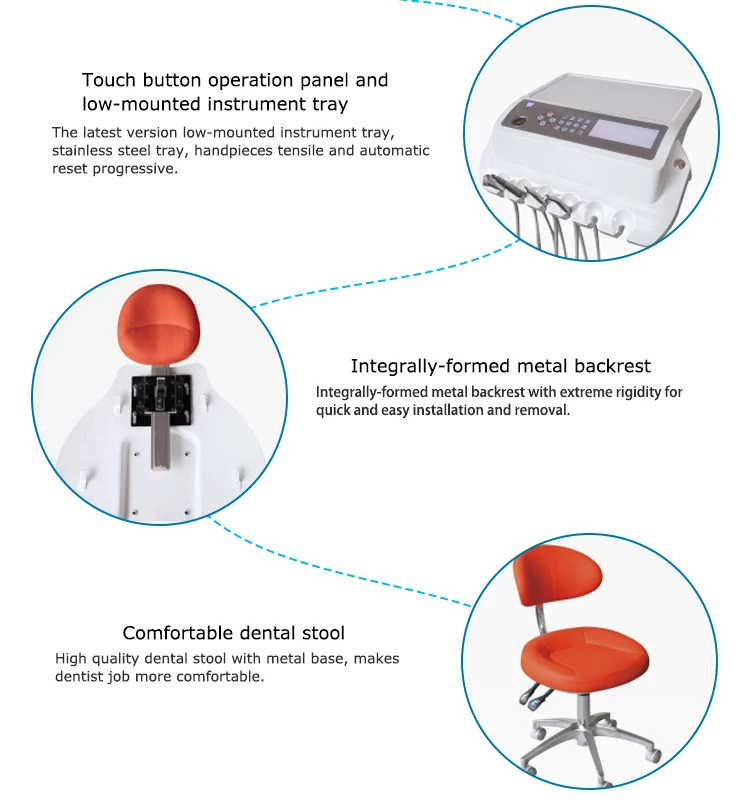 Touch button operation panel and low-mounted instrument tray

The latest version low-mounted instrument tray, stainless steel tray, handpieces tensile and automatic reset progressive.

Integrally-formed metal backrest

Integrally-formed metal backrest with extreme rigidity for quick and easy installation and removal.

Comfortable dental stool

High quality dental stool with metal base, makes dentist job more comfortable.