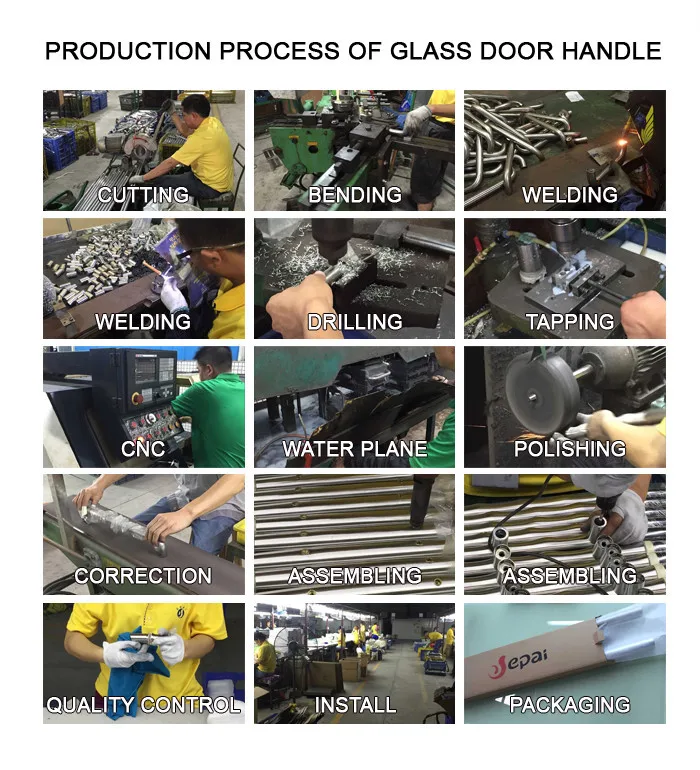 PRODUCTION PROCESS OF GLASS DOOR HANDLE

CUTTING

BENDING

WELDING

WELDING

DRILLING

TAPPING

CNC

WATER PLANE

POLISHING

CORRECTION

ASSEMBLING

ASSEMBLING

QUALITY CONTROL

INSTALL

Jepai

PACKAGING