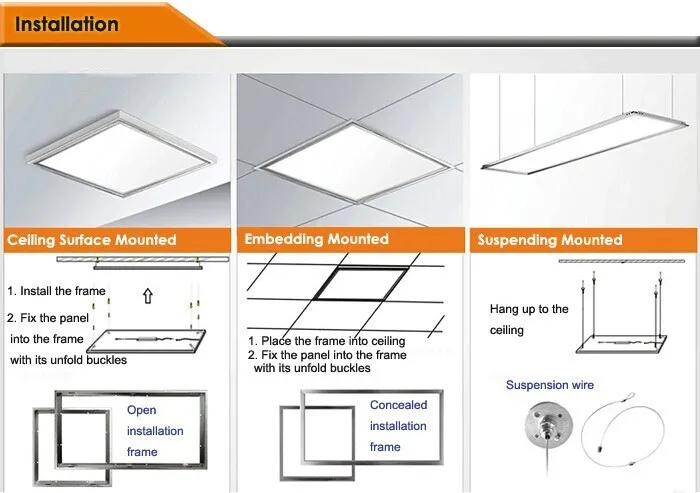 Installation

Ceiling Surface Mounted

1. Install the frame

2. Fix the panel into the frame with its unfold buckles

Open installation frame

Embedding Mounted

1. Place the frame into ceiling
2. Fix the panel into the frame with its unfold buckles

Concealed installation frame

Suspending Mounted

Hang up to the ceiling

Suspension wire