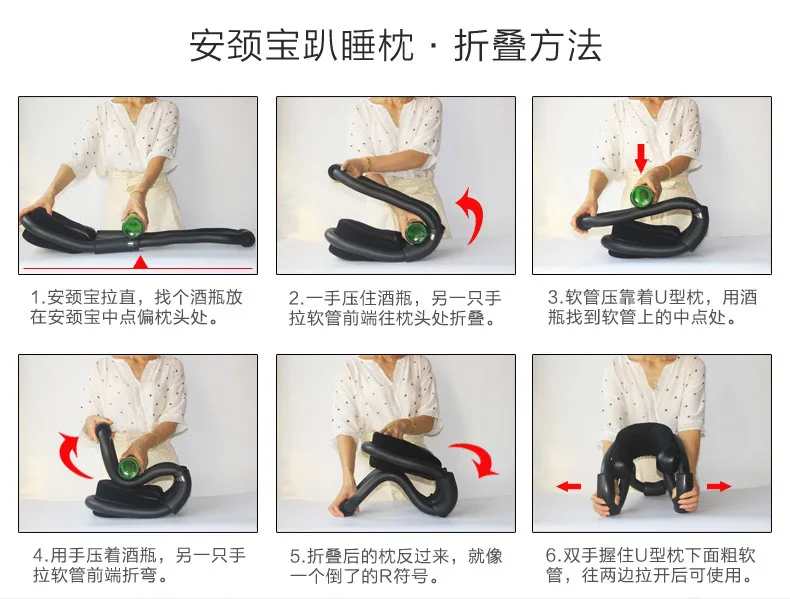 安颈宝趴睡枕 · 折叠方法

1.安颈宝拉直，找个酒瓶放在安颈宝中点偏枕头处。

2.一手压住酒瓶，另一只手拉软管前端往枕头处折叠。

3.软管压靠着U型枕，用酒瓶找到软管上的中点处。

4.用手压着酒瓶，另一只手拉软管前端折弯。

5.折叠后的枕反过来，就像一个倒了的R符号。

6.双手握住U型枕下面粗软管，往两边拉开后可使用。