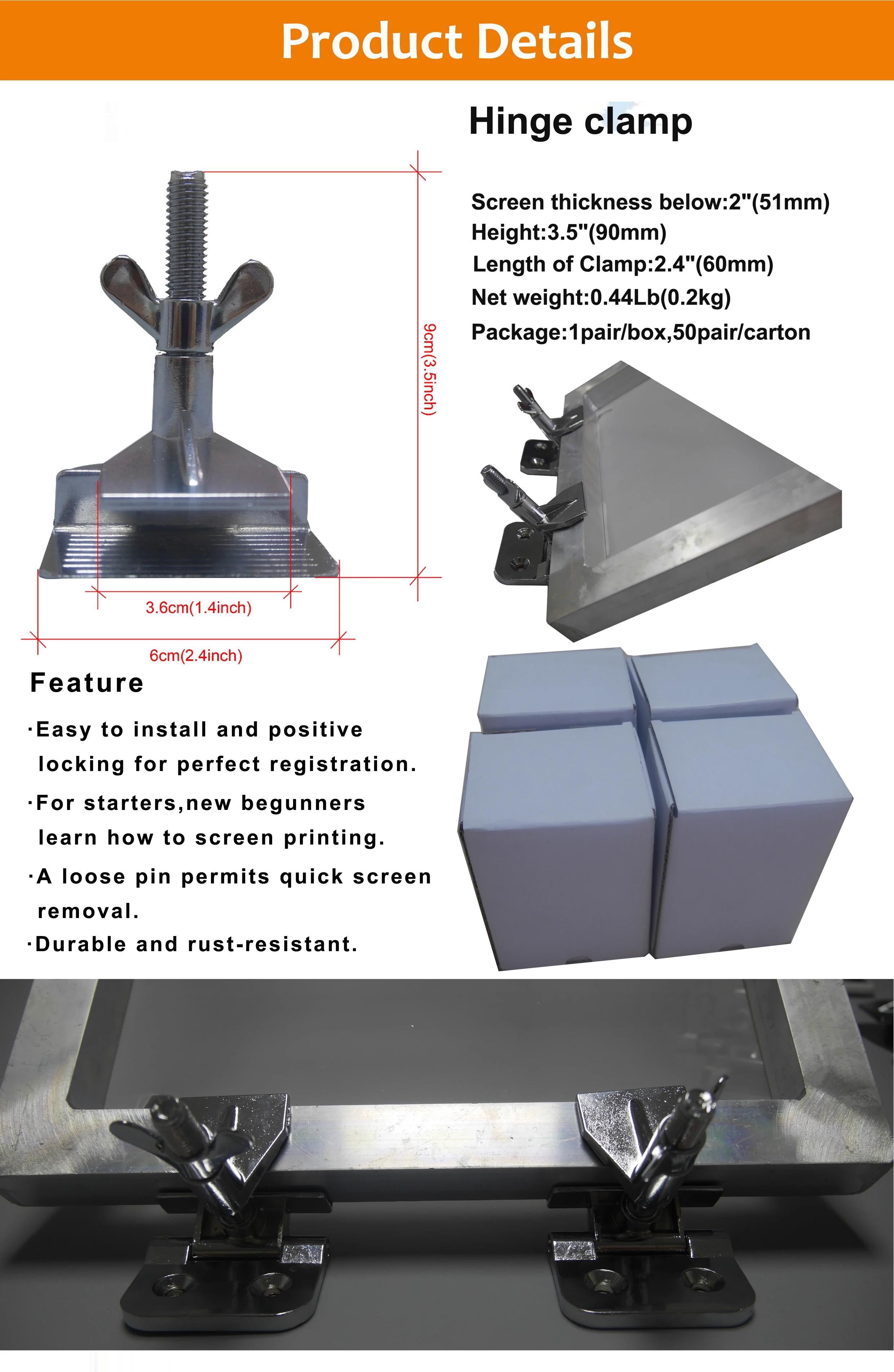 Product Details

Hinge clamp

Screen thickness below:2"(51mm)
Height:3.5"(90mm)
Length of Clamp:2.4"(60mm)
Net weight:0.44Lb(0.2kg)
Package:1pair/box,50pair/carton

9cm(3.5inch)

3.6cm(1.4inch)

6cm(2.4inch)

Feature

·Easy to install and positive locking for perfect registration.

·For starters,new begunners learn how to screen printing.

·A loose pin permits quick screen removal.

·Durable and rust-resistant.