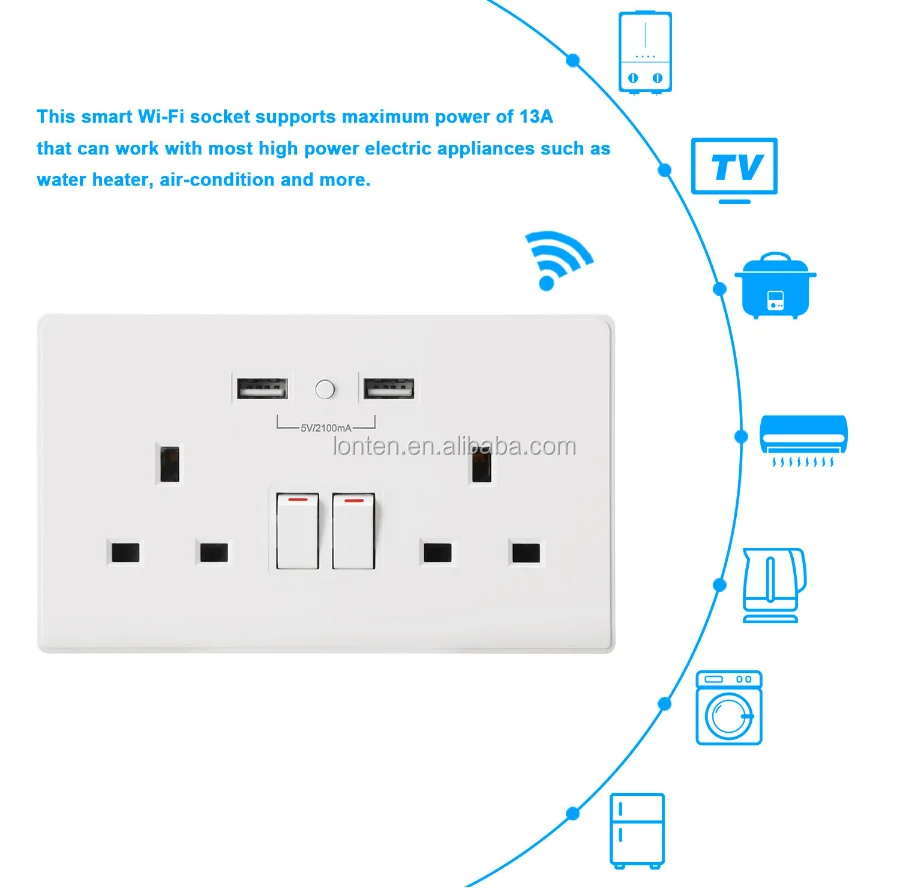 This smart Wi-Fi socket supports maximum power of 13A that can work with most high power electric appliances such as water heater, air-condition and more.

TV

5V/2100mA

lonten.en.alibaba.com