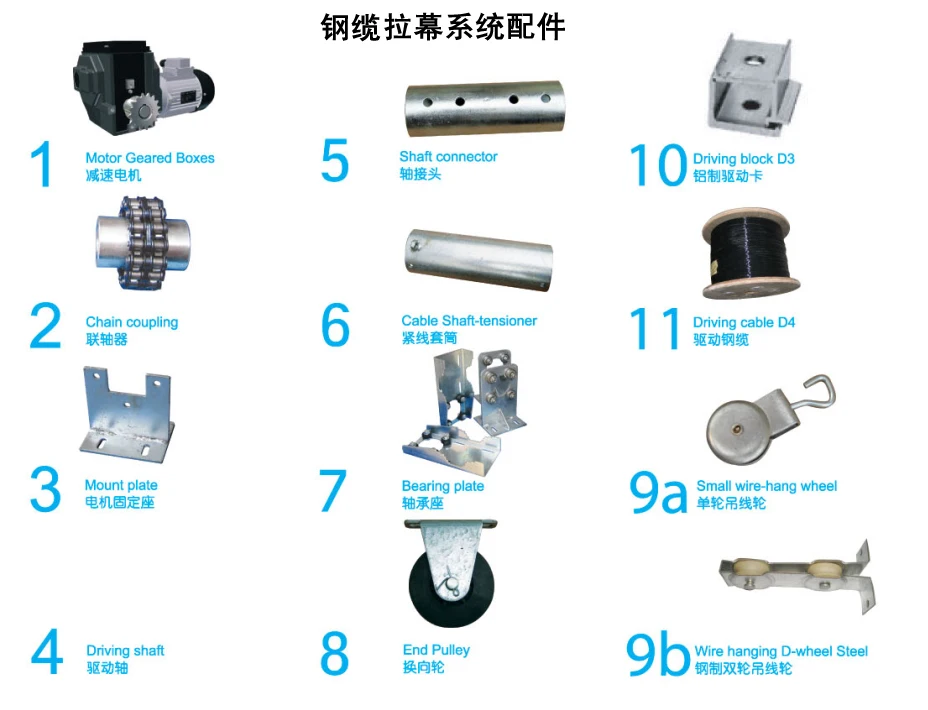 钢缆拉幕系统配件

1 Motor Geared Boxes
减速电机

2 Chain coupling
联轴器

3 Mount plate
电机固定座

4 Driving shaft
驱动轴

5 Shaft connector
轴接头

6 Cable Shaft-tensioner
紧线套筒

7 Bearing plate
轴承座

8 End Pulley
换向轮

10 Driving block D3
铝制驱动卡

11 Driving cable D4
驱动钢缆

9a Small wire-hang wheel
单轮吊线轮

9b Wire hanging D-wheel Steel
钢制双轮吊线轮