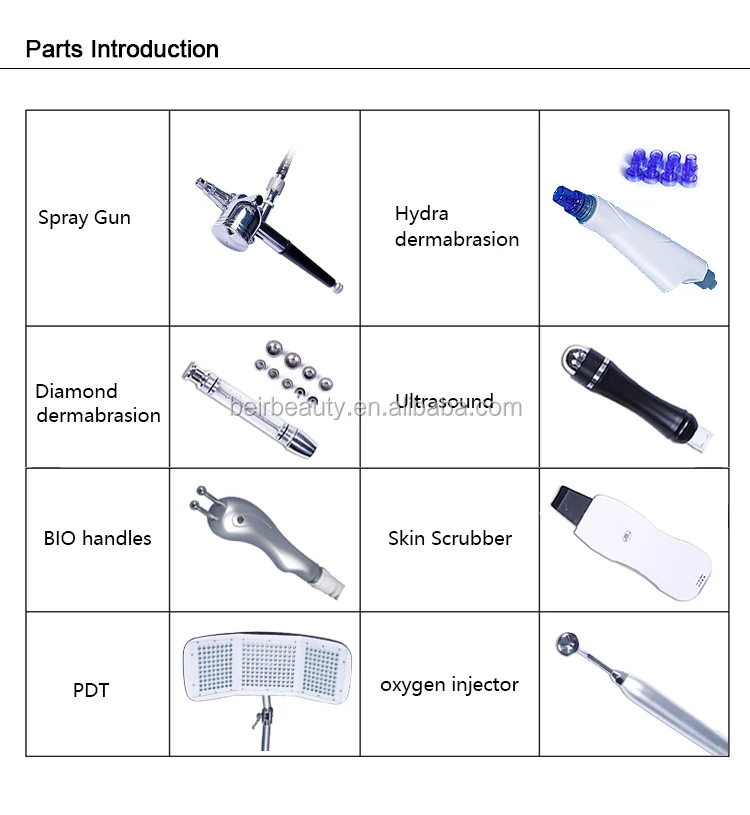 Parts Introduction

| Spray Gun | | Hydra dermabrasion | |
|---|---|---|---|
| Diamond dermabrasion | | Ultrasound | |
| BIO handles | | Skin Scrubber | |
| PDT | | oxygen injector | |

beirbeauty.en.alibaba.com