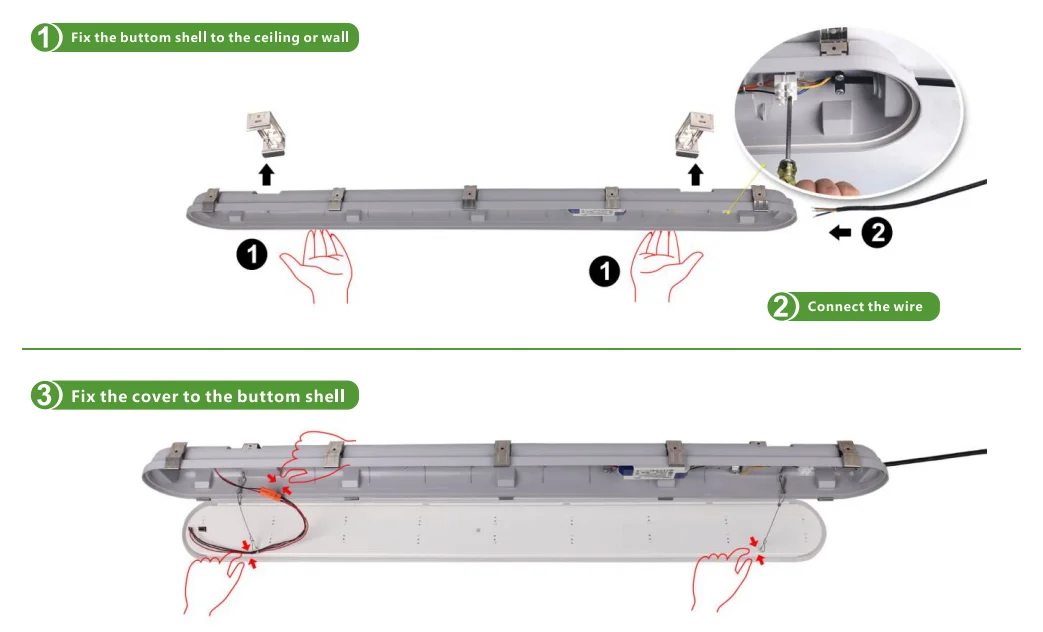 1 Fix the buttom shell to the ceiling or wall

1

1

2

2 Connect the wire

3 Fix the cover to the buttom shell