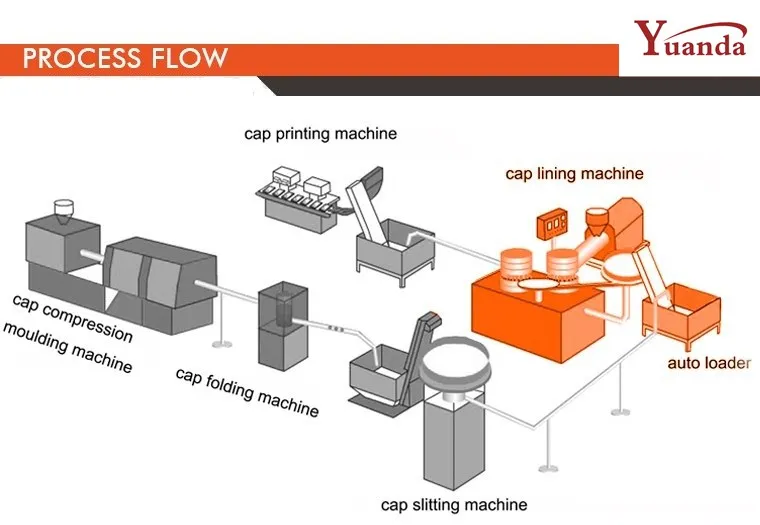 PROCESS FLOW

Yuanda

cap printing machine

cap lining machine

cap compression moulding machine

cap folding machine

auto loader

cap slitting machine