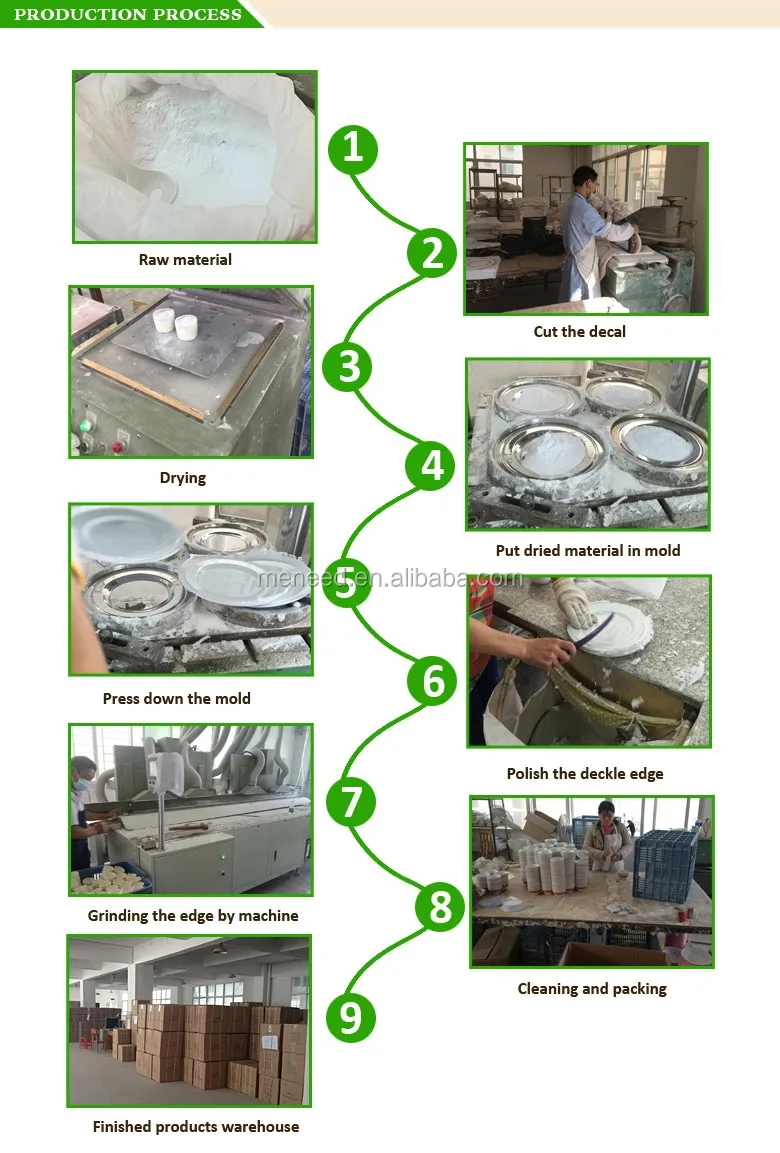 PRODUCTION PROCESS

1

Raw material

2

Cut the decal

3

Drying

4

Put dried material in mold

5

meneed.en.alibaba.com

Press down the mold

6

Polish the deckle edge

7

Grinding the edge by machine

8

Cleaning and packing

9

Finished products warehouse