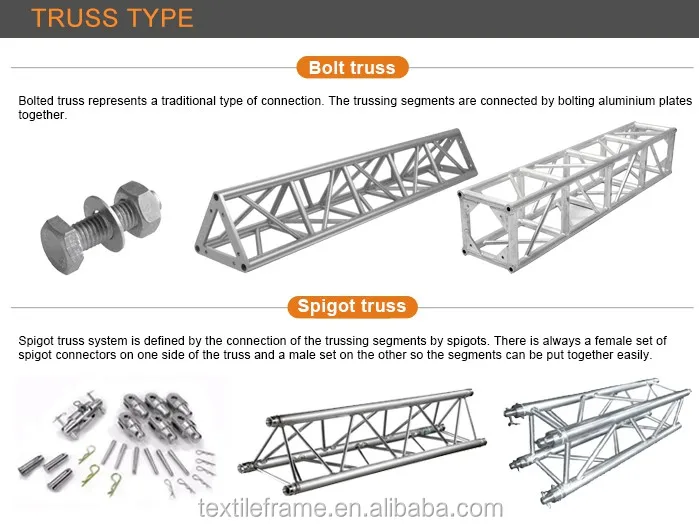 TRUSS TYPE

Bolt truss

Bolted truss represents a traditional type of connection. The trussing segments are connected by bolting aluminium plates together.

Spigot truss

Spigot truss system is defined by the connection of the trussing segments by spigots. There is always a female set of spigot connectors on one side of the truss and a male set on the other so the segments can be put together easily.

textileframe.en.alibaba.com