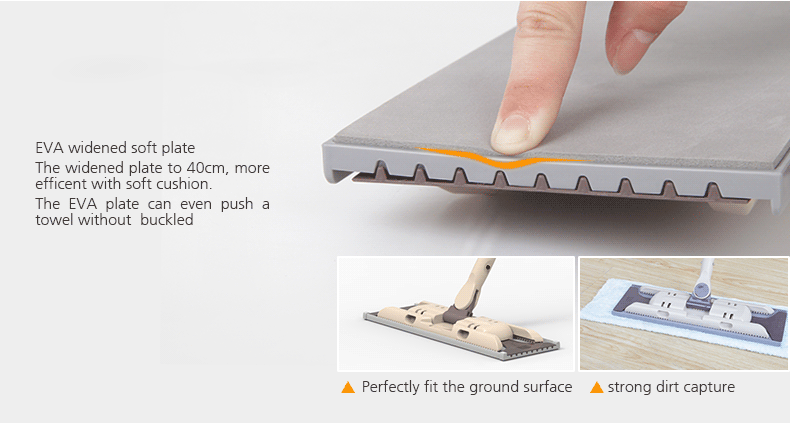 EVA widened soft plate
The widened plate to 40cm, more efficent with soft cushion.
The EVA plate can even push a towel without buckled

▲ Perfectly fit the ground surface ▲ strong dirt capture