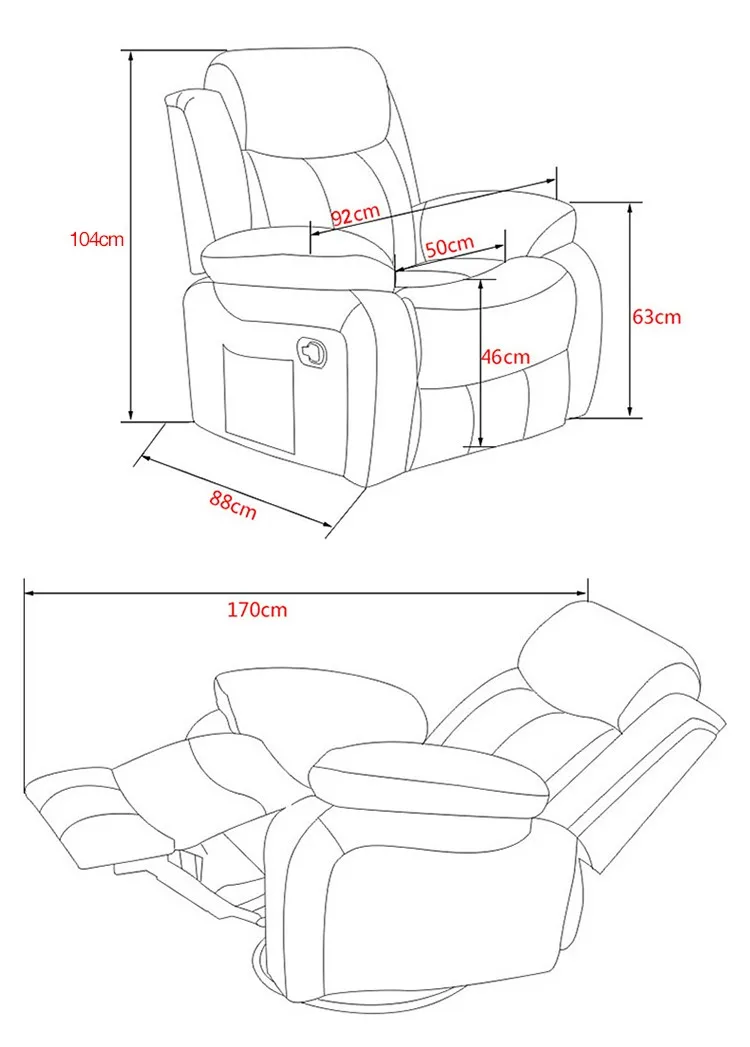 104cm

92cm

50cm

63cm

46cm

88cm

170cm